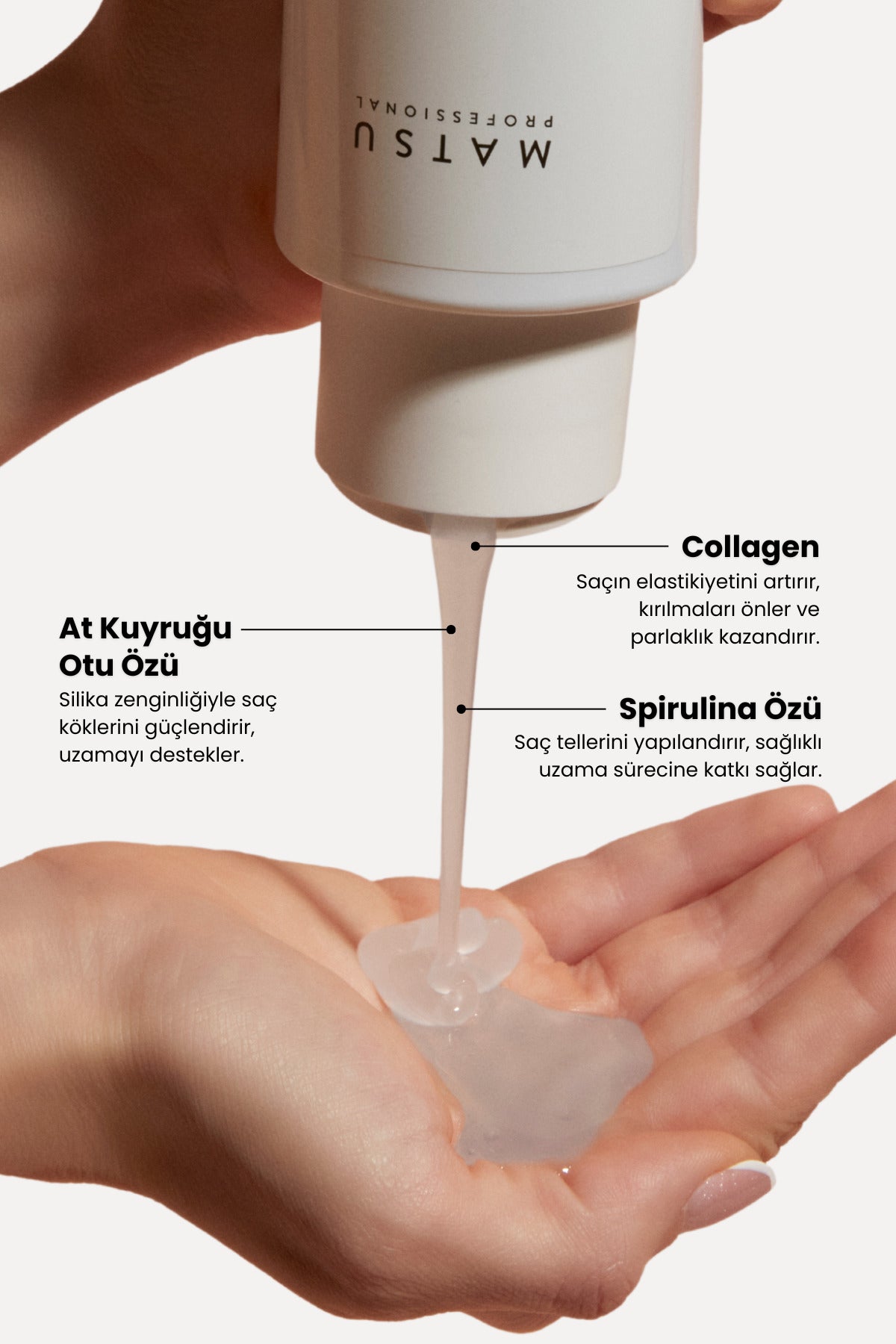 MATSU
PROFESSIONAL

Collagen
Saçın elastikiyetini artırır, kırılmaları önler ve parlaklık kazandırır.

At Kuyruğu Otu Özü
Silika zenginliğiyle saç köklerini güçlendirir, uzamayı destekler.

Spirulina Özü
Saç tellerini yapılandırır, sağlıklı uzama sürecine katkı sağlar.